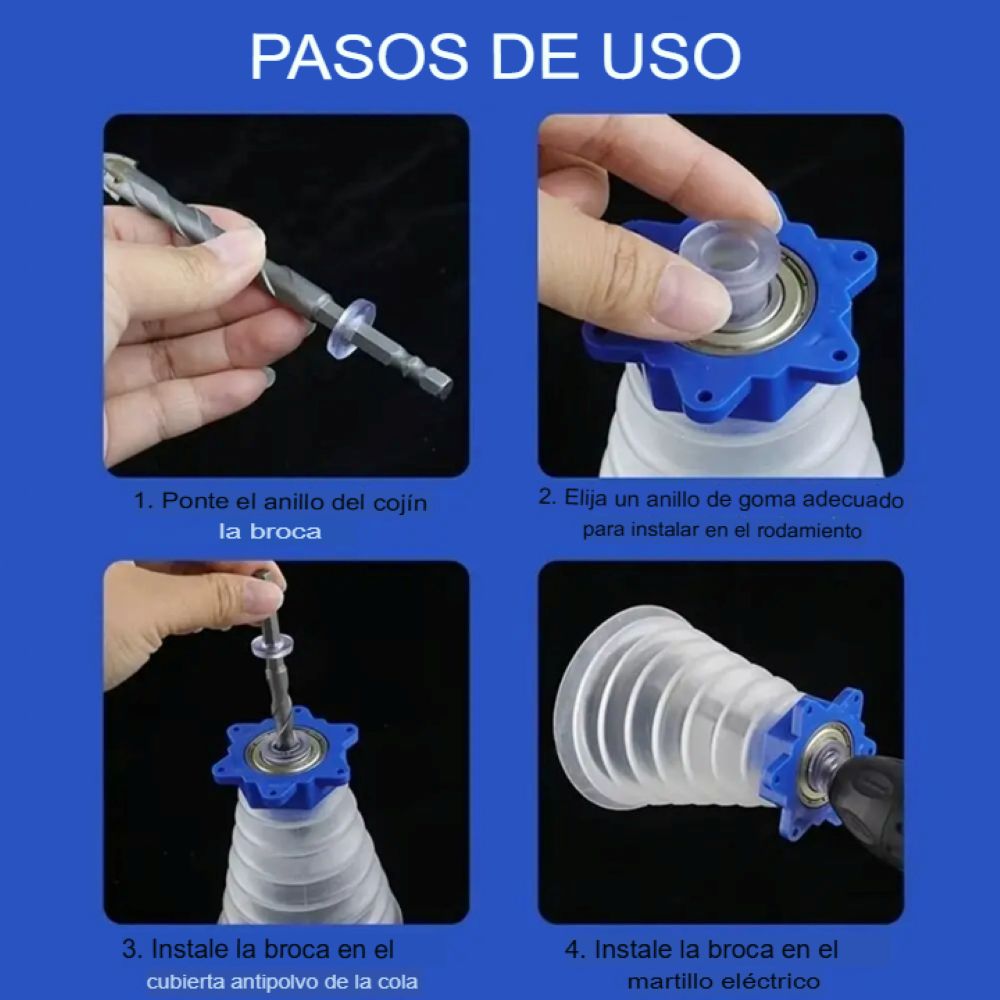 PASOS DE USO

1. Ponte el anillo del cojín la broca

2. Elija un anillo de goma adecuado para instalar en el rodamiento

3. Instale la broca en el cubierta antipolvo de la cola

4. Instale la broca en el martillo eléctrico